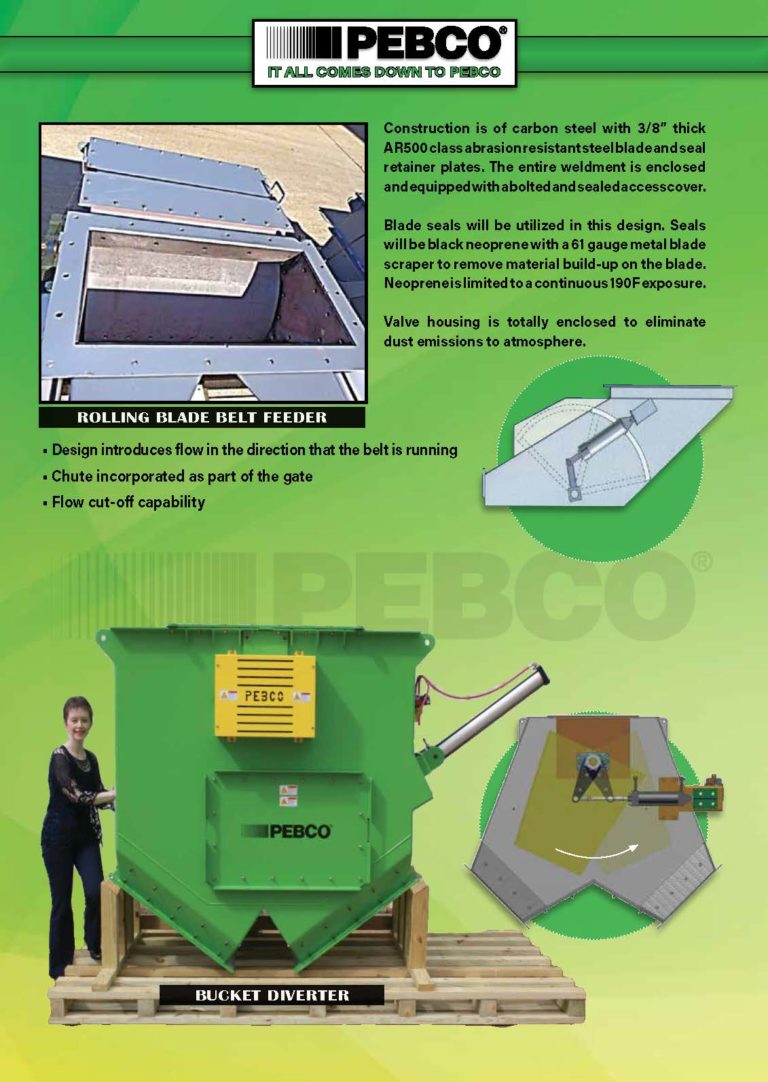 PEBCO®
IT ALL COMES DOWN TO PEBCO

Construction is of carbon steel with 3/8" thick AR500 class abrasion resistant steel blade and seal retainer plates. The entire weldment is enclosed and equipped with a bolted and sealed access cover.

Blade seals will be utilized in this design. Seals will be black neoprene with a 61 gauge metal blade scraper to remove material build-up on the blade. Neoprene is limited to a continuous 190F exposure.

Valve housing is totally enclosed to eliminate dust emissions to atmosphere.

ROLLING BLADE BELT FEEDER

▪ Design introduces flow in the direction that the belt is running
▪ Chute incorporated as part of the gate
▪ Flow cut-off capability

PEBCO®

PEBCO

PEBCO

BUCKET DIVERTER